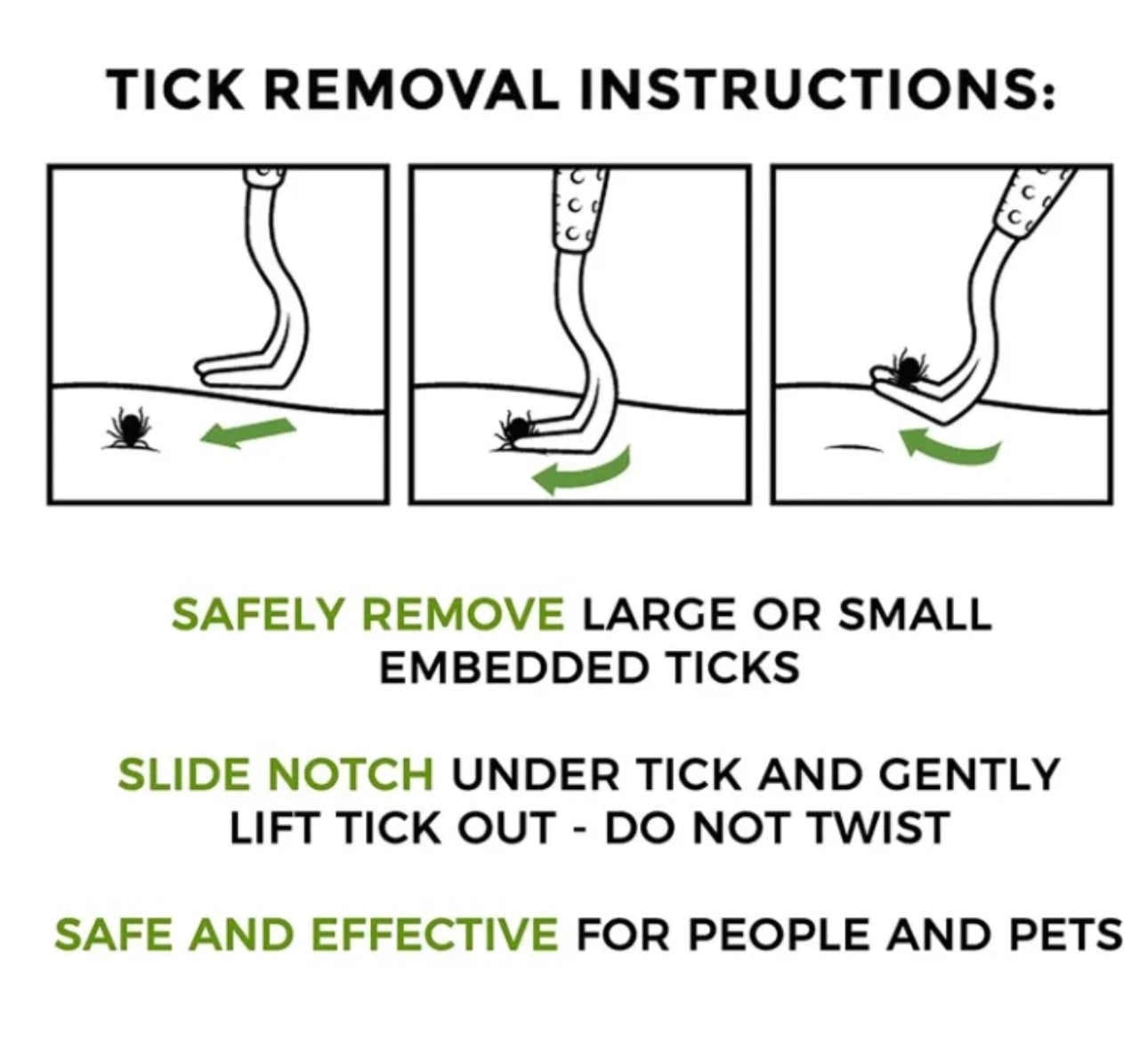 TICK REMOVAL INSTRUCTIONS:

SAFELY REMOVE LARGE OR SMALL EMBEDDED TICKS

SLIDE NOTCH UNDER TICK AND GENTLY LIFT TICK OUT - DO NOT TWIST

SAFE AND EFFECTIVE FOR PEOPLE AND PETS